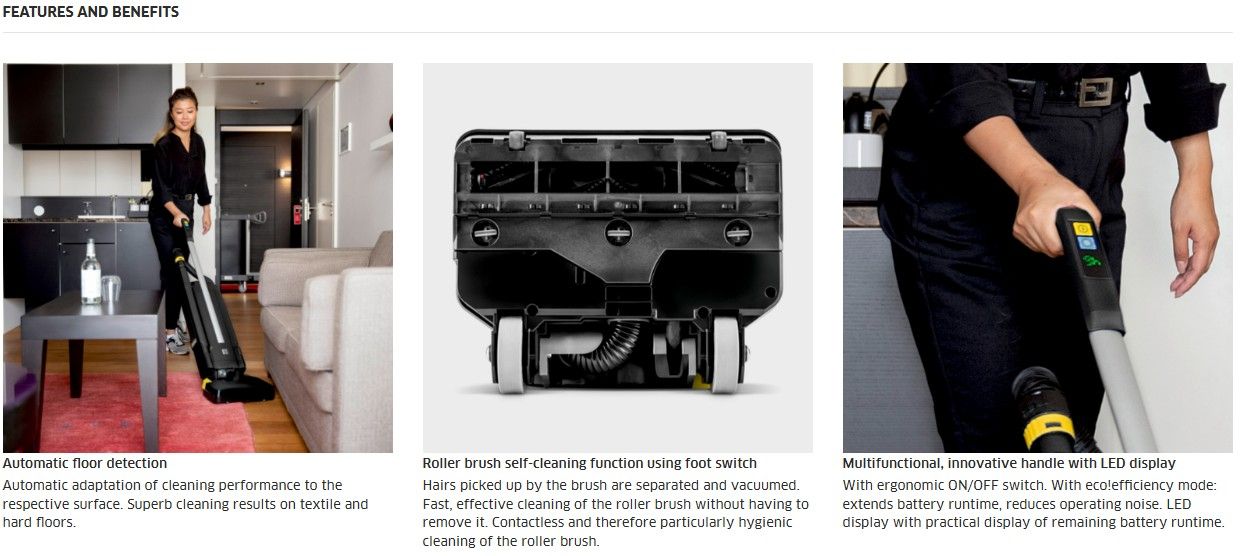 FEATURES AND BENEFITS

Automatic floor detection

Automatic adaptation of cleaning performance to the respective surface. Superb cleaning results on textile and hard floors.

Roller brush self-cleaning function using foot switch

Hairs picked up by the brush are separated and vacuumed. Fast, effective cleaning of the roller brush without having to remove it. Contactless and therefore particularly hygienic cleaning of the roller brush.

Multifunctional, innovative handle with LED display

With ergonomic ON/OFF switch. With eco!efficiency mode: extends battery runtime, reduces operating noise. LED display with practical display of remaining battery runtime.