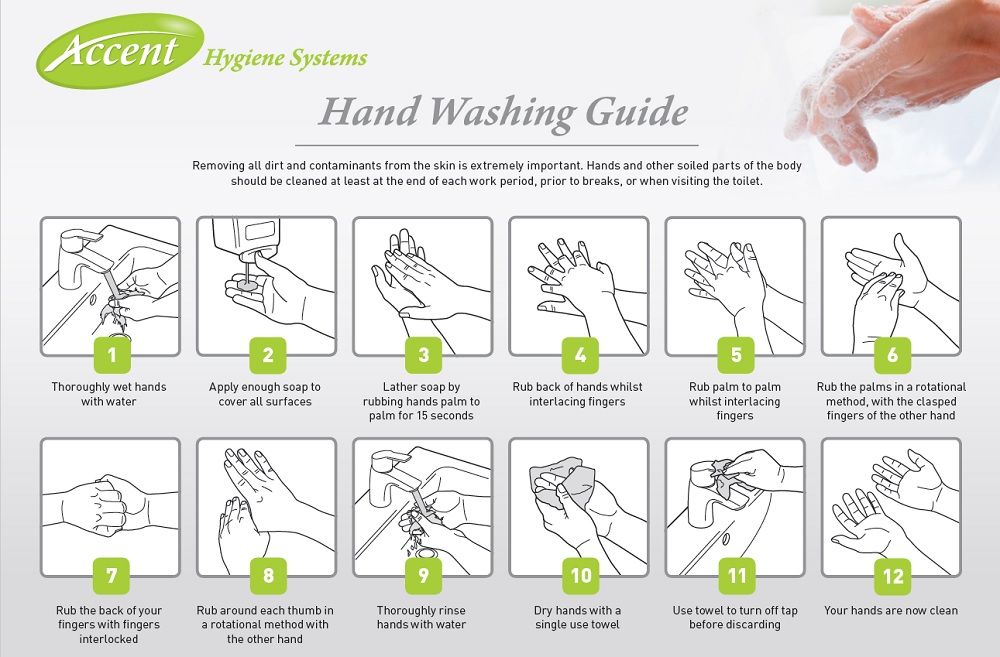 Accent Hygiene Systems

Hand Washing Guide

Removing all dirt and contaminants from the skin is extremely important. Hands and other soiled parts of the body should be cleaned at least at the end of each work period, prior to breaks, or when visiting the toilet.

1
Thoroughly wet hands with water

2
Apply enough soap to cover all surfaces

3
Lather soap by rubbing hands palm to palm for 15 seconds

4
Rub back of hands whilst interlacing fingers

5
Rub palm to palm whilst interlacing fingers

6
Rub the palms in a rotational method, with the clasped fingers of the other hand

7
Rub the back of your fingers with fingers interlocked

8
Rub around each thumb in a rotational method with the other hand

9
Thoroughly rinse hands with water

10
Dry hands with a single use towel

11
Use towel to turn off tap before discarding

12
Your hands are now clean