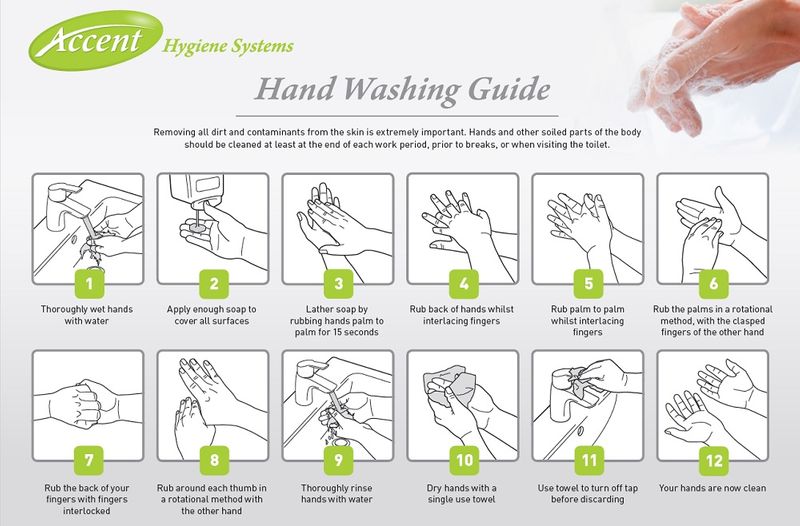 Accent Hygiene Systems

Hand Washing Guide

Removing all dirt and contaminants from the skin is extremely important. Hands and other soiled parts of the body should be cleaned at least at the end of each work period, prior to breaks, or when visiting the toilet.

1
Thoroughly wet hands with water

2
Apply enough soap to cover all surfaces

3
Lather soap by rubbing hands palm to palm for 15 seconds

4
Rub back of hands whilst interlacing fingers

5
Rub palm to palm whilst interlacing fingers

6
Rub the palms in a rotational method, with the clasped fingers of the other hand

7
Rub the back of your fingers with fingers interlocked

8
Rub around each thumb in a rotational method with the other hand

9
Thoroughly rinse hands with water

10
Dry hands with a single use towel

11
Use towel to turn off tap before discarding

12
Your hands are now clean