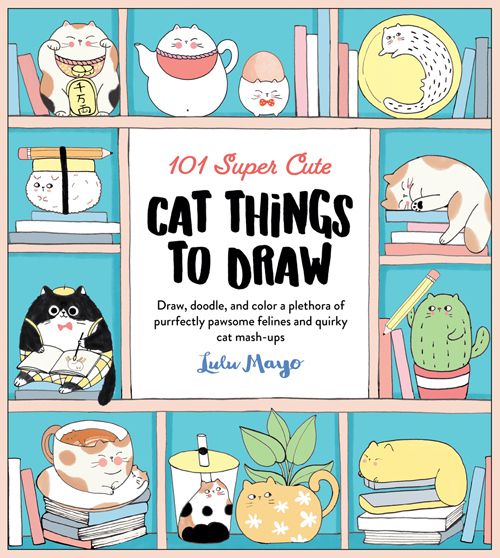 千万両

101 Super Cute

CAT THINGS TO DRAW

Draw, doodle, and color a plethora of purrfectly pawsome felines and quirky cat mash-ups

Lulu Mayo