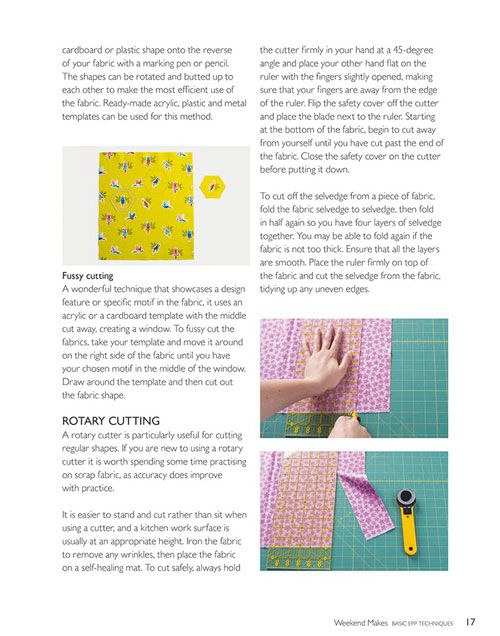 cardboard or plastic shape onto the reverse of your fabric with a marking pen or pencil. The shapes can be rotated and butted up to each other to make the most efficient use of the fabric. Ready-made acrylic, plastic and metal templates can be used for this method.

Fussy cutting
A wonderful technique that showcases a design feature or specific motif in the fabric, it uses an acrylic or a cardboard template with the middle cut away, creating a window. To fussy cut the fabrics, take your template and move it around on the right side of the fabric until you have your chosen motif in the middle of the window. Draw around the template and then cut out the fabric shape.

ROTARY CUTTING
A rotary cutter is particularly useful for cutting regular shapes. If you are new to using a rotary cutter it is worth spending some time practising on scrap fabric, as accuracy does improve with practice.

It is easier to stand and cut rather than sit when using a cutter, and a kitchen work surface is usually at an appropriate height. Iron the fabric to remove any wrinkles, then place the fabric on a self-healing mat. To cut safely, always hold the cutter firmly in your hand at a 45-degree angle and place your other hand flat on the ruler with the fingers slightly opened, making sure that your fingers are away from the edge of the ruler. Flip the safety cover off the cutter and place the blade next to the ruler. Starting at the bottom of the fabric, begin to cut away from yourself until you have cut past the end of the fabric. Close the safety cover on the cutter before putting it down.

To cut off the selvedge from a piece of fabric, fold the fabric selvedge to selvedge, then fold in half again so you have four layers of selvedge together. You may be able to fold again if the fabric is not too thick. Ensure that all the layers are smooth. Place the ruler firmly on top of the fabric and cut the selvedge from the fabric, tidying up any uneven edges.

Weekend Makes BASIC EPP TECHNIQUES 17