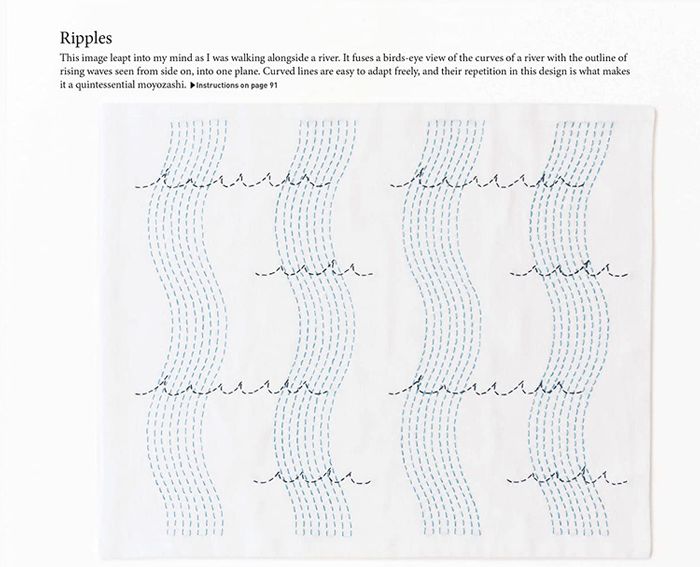 Ripples

This image leapt into my mind as I was walking alongside a river. It fuses a birds-eye view of the curves of a river with the outline of rising waves seen from side on, into one plane. Curved lines are easy to adapt freely, and their repetition in this design is what makes it a quintessential moyozashi. ▶Instructions on page 91