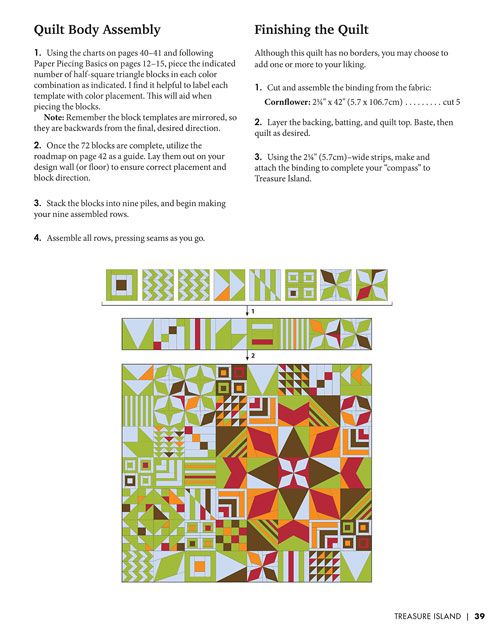 Quilt Body Assembly

1. Using the charts on pages 40–41 and following Paper Piecing Basics on pages 12–15, piece the indicated number of half-square triangle blocks in each color combination as indicated. I find it helpful to label each template with color placement. This will aid when piecing the blocks.

Note: Remember the block templates are mirrored, so they are backwards from the final, desired direction.

2. Once the 72 blocks are complete, utilize the roadmap on page 42 as a guide. Lay them out on your design wall (or floor) to ensure correct placement and block direction.

3. Stack the blocks into nine piles, and begin making your nine assembled rows.

4. Assemble all rows, pressing seams as you go.

Finishing the Quilt

Although this quilt has no borders, you may choose to add one or more to your liking.

1. Cut and assemble the binding from the fabric:

Cornflower: 2¼" x 42" (5.7 x 106.7cm) . . . . . . . . . cut 5

2. Layer the backing, batting, and quilt top. Baste, then quilt as desired.

3. Using the 2¼" (5.7cm)–wide strips, make and attach the binding to complete your "compass" to Treasure Island.

1

2

TREASURE ISLAND | 39