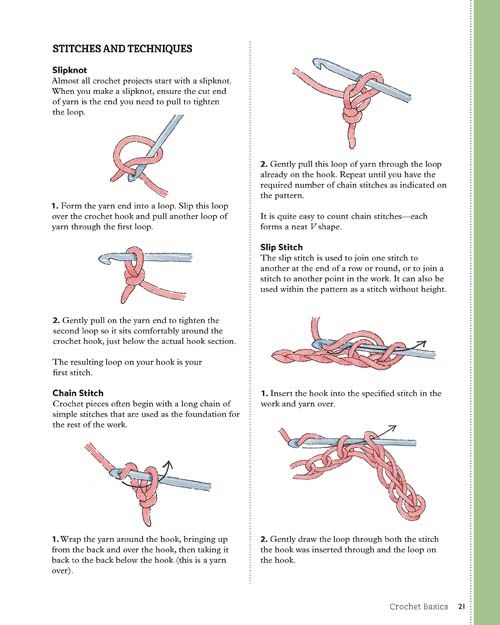 STITCHES AND TECHNIQUES

Slipknot
Almost all crochet projects start with a slipknot. When you make a slipknot, ensure the cut end of yarn is the end you need to pull to tighten the loop.

1. Form the yarn end into a loop. Slip this loop over the crochet hook and pull another loop of yarn through the first loop.

2. Gently pull on the yarn end to tighten the second loop so it sits comfortably around the crochet hook, just below the actual hook section.

The resulting loop on your hook is your first stitch.

Chain Stitch
Crochet pieces often begin with a long chain of simple stitches that are used as the foundation for the rest of the work.

1. Wrap the yarn around the hook, bringing up from the back and over the hook, then taking it back to the back below the hook (this is a yarn over).

2. Gently pull this loop of yarn through the loop already on the hook. Repeat until you have the required number of chain stitches as indicated on the pattern.

It is quite easy to count chain stitches—each forms a neat V shape.

Slip Stitch
The slip stitch is used to join one stitch to another at the end of a row or round, or to join a stitch to another point in the work. It can also be used within the pattern as a stitch without height.

1. Insert the hook into the specified stitch in the work and yarn over.

2. Gently draw the loop through both the stitch the hook was inserted through and the loop on the hook.

Crochet Basics 21