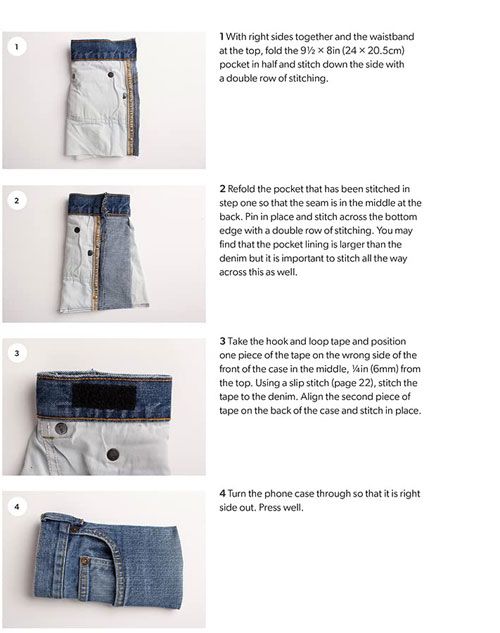 1

1 With right sides together and the waistband at the top, fold the 9½ × 8in (24 × 20.5cm) pocket in half and stitch down the side with a double row of stitching.

2

2 Refold the pocket that has been stitched in step one so that the seam is in the middle at the back. Pin in place and stitch across the bottom edge with a double row of stitching. You may find that the pocket lining is larger than the denim but it is important to stitch all the way across this as well.

3

3 Take the hook and loop tape and position one piece of the tape on the wrong side of the front of the case in the middle, ¼in (6mm) from the top. Using a slip stitch (page 22), stitch the tape to the denim. Align the second piece of tape on the back of the case and stitch in place.

4

4 Turn the phone case through so that it is right side out. Press well.