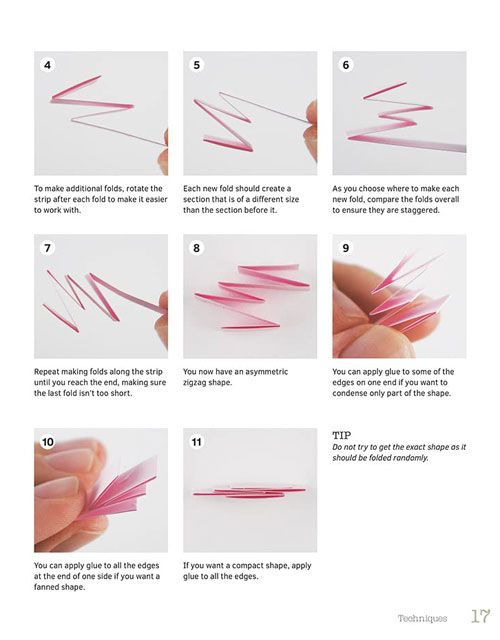 4

To make additional folds, rotate the strip after each fold to make it easier to work with.

5

Each new fold should create a section that is of a different size than the section before it.

6

As you choose where to make each new fold, compare the folds overall to ensure they are staggered.

7

Repeat making folds along the strip until you reach the end, making sure the last fold isn't too short.

8

You now have an asymmetric zigzag shape.

9

You can apply glue to some of the edges on one end if you want to condense only part of the shape.

10

You can apply glue to all the edges at the end of one side if you want a fanned shape.

11

If you want a compact shape, apply glue to all the edges.

TIP
Do not try to get the exact shape as it should be folded randomly.

Techniques 17