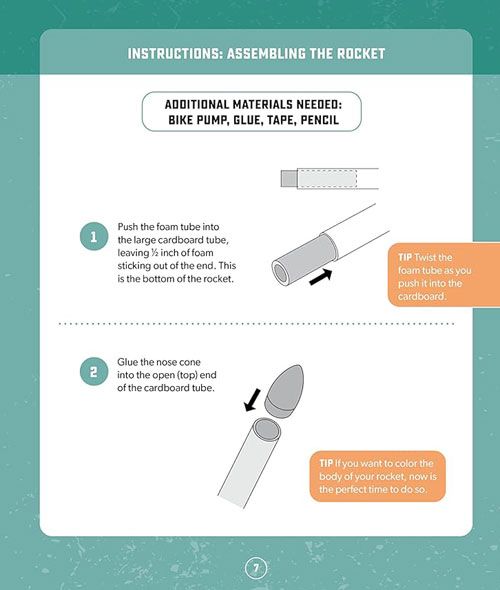 INSTRUCTIONS: ASSEMBLING THE ROCKET

ADDITIONAL MATERIALS NEEDED: BIKE PUMP, GLUE, TAPE, PENCIL

1 Push the foam tube into the large cardboard tube, leaving ½ inch of foam sticking out of the end. This is the bottom of the rocket.

TIP Twist the foam tube as you push it into the cardboard.

2 Glue the nose cone into the open (top) end of the cardboard tube.

TIP If you want to color the body of your rocket, now is the perfect time to do so.

7