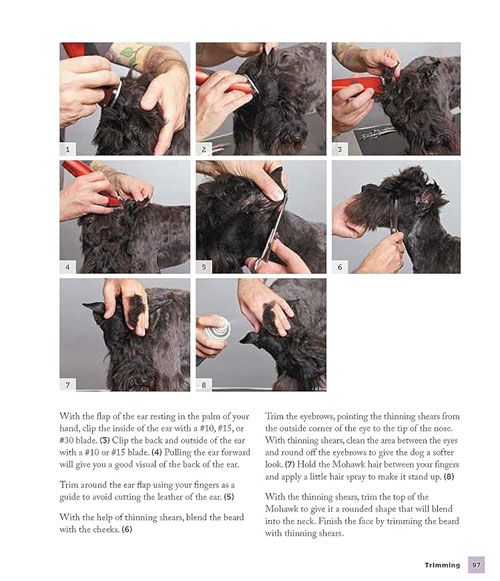 1

2

3

4

5

6

7

8

With the flap of the ear resting in the palm of your hand, clip the inside of the ear with a #10, #15, or #30 blade. (3) Clip the back and outside of the ear with a #10 or #15 blade. (4) Pulling the ear forward will give you a good visual of the back of the ear.

Trim around the ear flap using your fingers as a guide to avoid cutting the leather of the ear. (5)

With the help of thinning shears, blend the beard with the cheeks. (6)

Trim the eyebrows, pointing the thinning shears from the outside corner of the eye to the tip of the nose. With thinning shears, clean the area between the eyes and round off the eyebrows to give the dog a softer look. (7) Hold the Mohawk hair between your fingers and apply a little hair spray to make it stand up. (8)

With the thinning shears, trim the top of the Mohawk to give it a rounded shape that will blend into the neck. Finish the face by trimming the beard with thinning shears.

Trimming 97