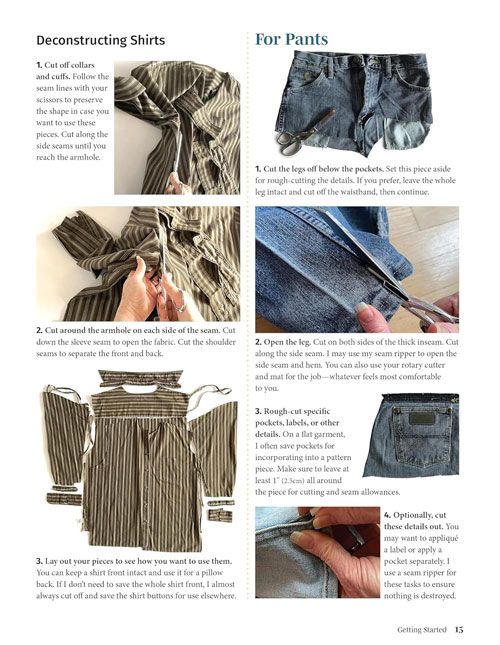 Deconstructing Shirts

1. Cut off collars and cuffs. Follow the seam lines with your scissors to preserve the shape in case you want to use these pieces. Cut along the side seams until you reach the armhole.

2. Cut around the armhole on each side of the seam. Cut down the sleeve seam to open the fabric. Cut the shoulder seams to separate the front and back.

3. Lay out your pieces to see how you want to use them. You can keep a shirt front intact and use it for a pillow back. If I don't need to save the whole shirt front, I almost always cut off and save the shirt buttons for use elsewhere.

For Pants

1. Cut the legs off below the pockets. Set this piece aside for rough-cutting the details. If you prefer, leave the whole leg intact and cut off the waistband, then continue.

2. Open the leg. Cut on both sides of the thick inseam. Cut along the side seam. I may use my seam ripper to open the side seam and hem. You can also use your rotary cutter and mat for the job—whatever feels most comfortable to you.

3. Rough-cut specific pockets, labels, or other details. On a flat garment, I often save pockets for incorporating into a pattern piece. Make sure to leave at least 1" (2.5cm) all around the piece for cutting and seam allowances.

4. Optionally, cut these details out. You may want to appliqué a label or apply a pocket separately. I use a seam ripper for these tasks to ensure nothing is destroyed.

Getting Started 15