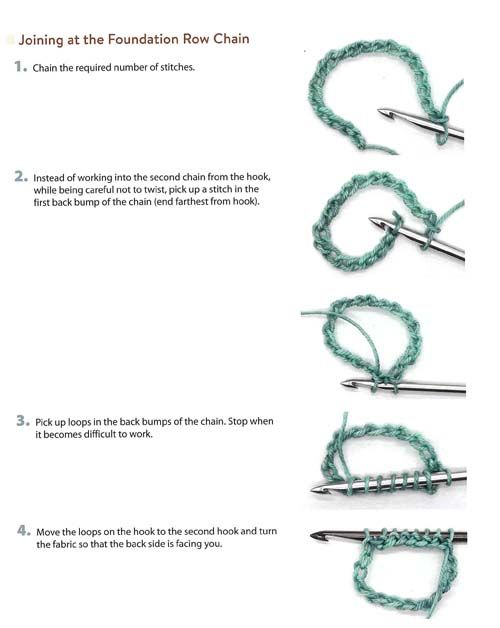 Joining at the Foundation Row Chain

1. Chain the required number of stitches.

2. Instead of working into the second chain from the hook, while being careful not to twist, pick up a stitch in the first back bump of the chain (end farthest from hook).

3. Pick up loops in the back bumps of the chain. Stop when it becomes difficult to work.

4. Move the loops on the hook to the second hook and turn the fabric so that the back side is facing you.