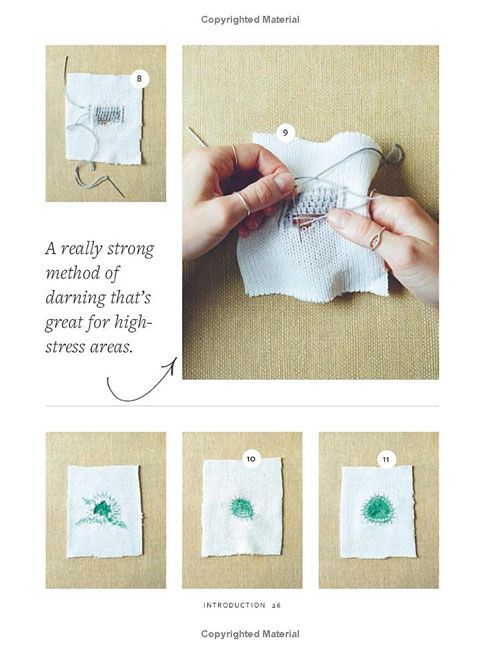 Copyrighted Material

8

9

A really strong method of darning that's great for high-stress areas.

10

11

INTRODUCTION 26

Copyrighted Material