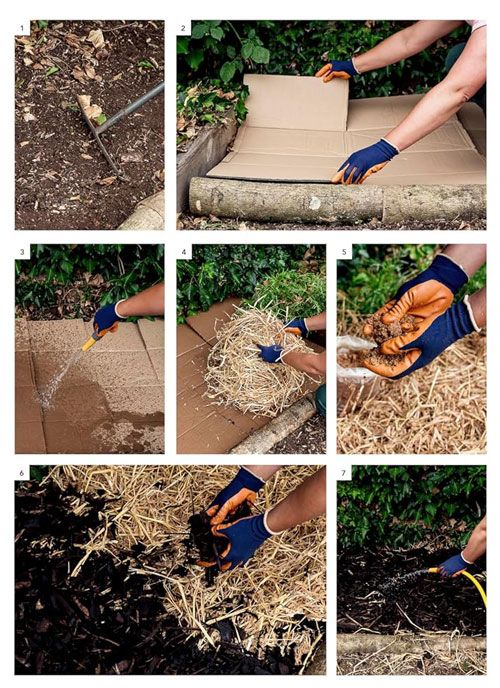 1

2

3

4

5

6

7