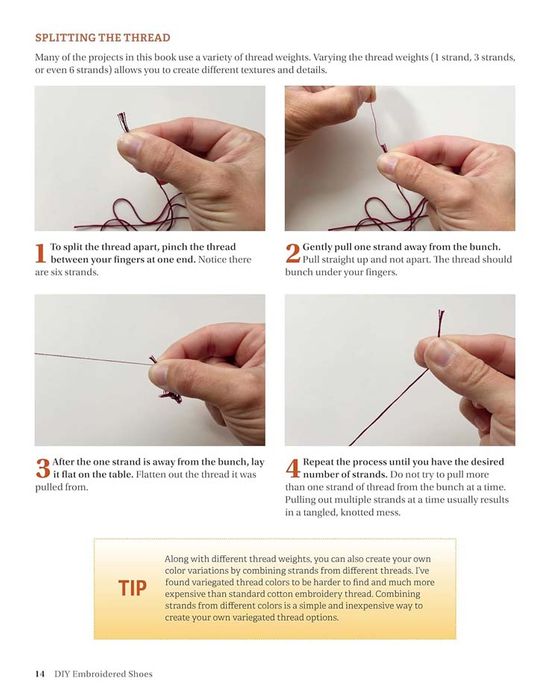 SPLITTING THE THREAD

Many of the projects in this book use a variety of thread weights. Varying the thread weights (1 strand, 3 strands, or even 6 strands) allows you to create different textures and details.

1 To split the thread apart, pinch the thread between your fingers at one end. Notice there are six strands.

2 Gently pull one strand away from the bunch. Pull straight up and not apart. The thread should bunch under your fingers.

3 After the one strand is away from the bunch, lay it flat on the table. Flatten out the thread it was pulled from.

4 Repeat the process until you have the desired number of strands. Do not try to pull more than one strand of thread from the bunch at a time. Pulling out multiple strands at a time usually results in a tangled, knotted mess.

TIP

Along with different thread weights, you can also create your own color variations by combining strands from different threads. I've found variegated thread colors to be harder to find and much more expensive than standard cotton embroidery thread. Combining strands from different colors is a simple and inexpensive way to create your own variegated thread options.

14 DIY Embroidered Shoes