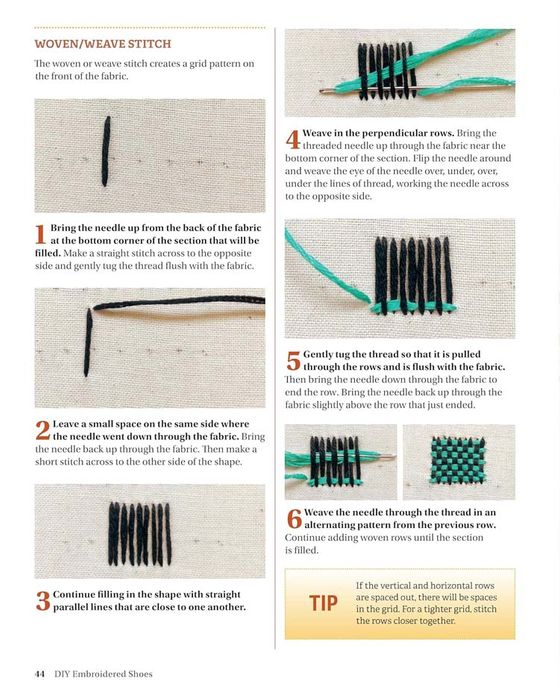 WOVEN/WEAVE STITCH

The woven or weave stitch creates a grid pattern on the front of the fabric.

1 Bring the needle up from the back of the fabric at the bottom corner of the section that will be filled. Make a straight stitch across to the opposite side and gently tug the thread flush with the fabric.

2 Leave a small space on the same side where the needle went down through the fabric. Bring the needle back up through the fabric. Then make a short stitch across to the other side of the shape.

3 Continue filling in the shape with straight parallel lines that are close to one another.

4 Weave in the perpendicular rows. Bring the threaded needle up through the fabric near the bottom corner of the section. Flip the needle around and weave the eye of the needle over, under, over, under the lines of thread, working the needle across to the opposite side.

5 Gently tug the thread so that it is pulled through the rows and is flush with the fabric. Then bring the needle down through the fabric to end the row. Bring the needle back up through the fabric slightly above the row that just ended.

6 Weave the needle through the thread in an alternating pattern from the previous row. Continue adding woven rows until the section is filled.

TIP If the vertical and horizontal rows are spaced out, there will be spaces in the grid. For a tighter grid, stitch the rows closer together.

44 DIY Embroidered Shoes