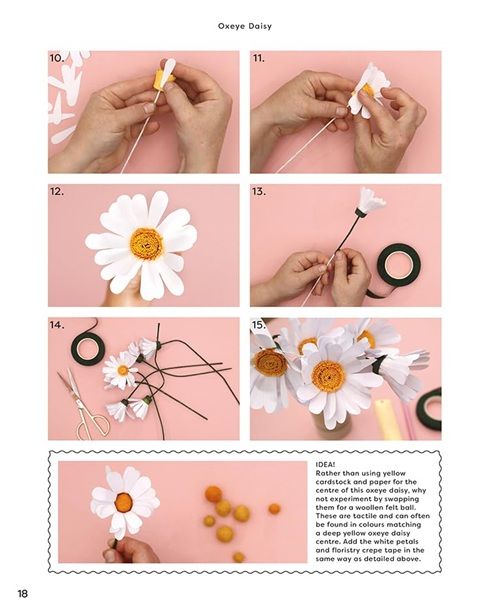 Oxeye Daisy

10.

11.

12.

13.

14.

15.

IDEA!
Rather than using yellow cardstock and paper for the centre of this oxeye daisy, why not experiment by swapping them for a woollen felt ball. These are tactile and can often be found in colours matching a deep yellow oxeye daisy centre. Add the white petals and floristry crepe tape in the same way as detailed above.

18