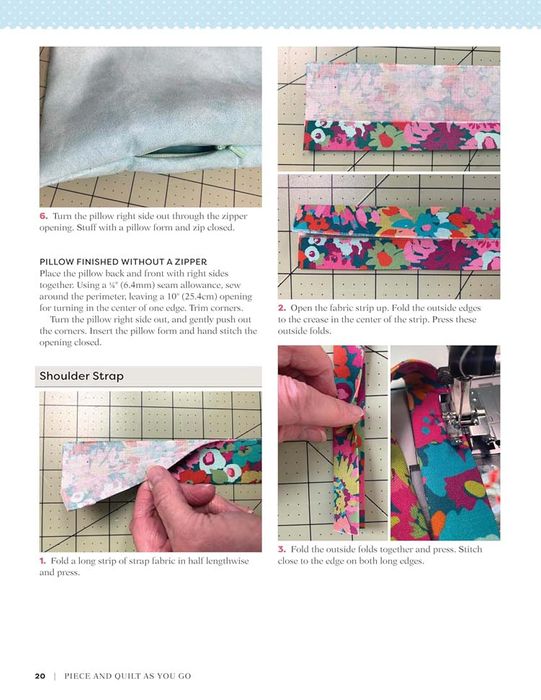 6. Turn the pillow right side out through the zipper opening. Stuff with a pillow form and zip closed.

PILLOW FINISHED WITHOUT A ZIPPER
Place the pillow back and front with right sides together. Using a ¼" (6.4mm) seam allowance, sew around the perimeter, leaving a 10" (25.4cm) opening for turning in the center of one edge. Trim corners.

Turn the pillow right side out, and gently push out the corners. Insert the pillow form and hand stitch the opening closed.

Shoulder Strap

1. Fold a long strip of strap fabric in half lengthwise and press.

2. Open the fabric strip up. Fold the outside edges to the crease in the center of the strip. Press these outside folds.

3. Fold the outside folds together and press. Stitch close to the edge on both long edges.

20 | PIECE AND QUILT AS YOU GO