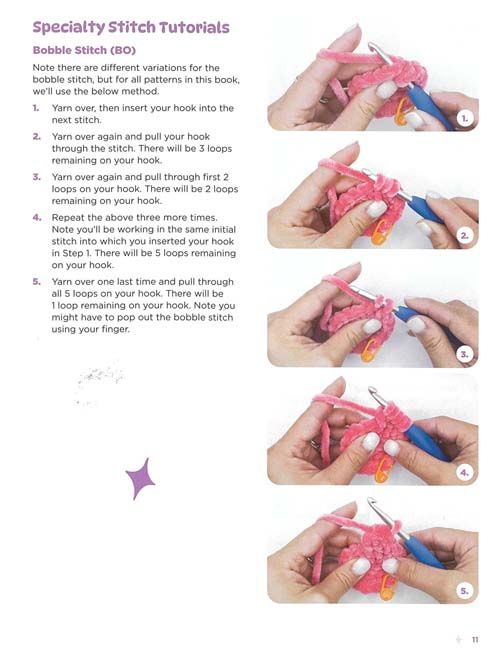 Specialty Stitch Tutorials

Bobble Stitch (BO)

Note there are different variations for the bobble stitch, but for all patterns in this book, we'll use the below method.

1. Yarn over, then insert your hook into the next stitch.

2. Yarn over again and pull your hook through the stitch. There will be 3 loops remaining on your hook.

3. Yarn over again and pull through first 2 loops on your hook. There will be 2 loops remaining on your hook.

4. Repeat the above three more times. Note you'll be working in the same initial stitch into which you inserted your hook in Step 1. There will be 5 loops remaining on your hook.

5. Yarn over one last time and pull through all 5 loops on your hook. There will be 1 loop remaining on your hook. Note you might have to pop out the bobble stitch using your finger.

1.

2.

3.

4.

5.

11