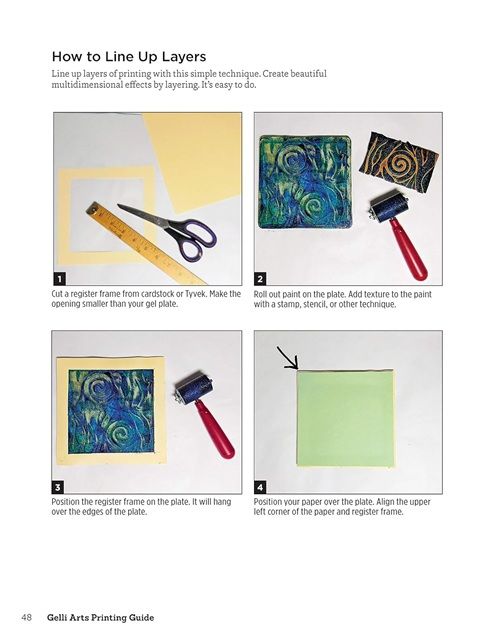 How to Line Up Layers

Line up layers of printing with this simple technique. Create beautiful multidimensional effects by layering. It's easy to do.

1

Cut a register frame from cardstock or Tyvek. Make the opening smaller than your gel plate.

2

Roll out paint on the plate. Add texture to the paint with a stamp, stencil, or other technique.

3

Position the register frame on the plate. It will hang over the edges of the plate.

4

Position your paper over the plate. Align the upper left corner of the paper and register frame.

48 Gelli Arts Printing Guide