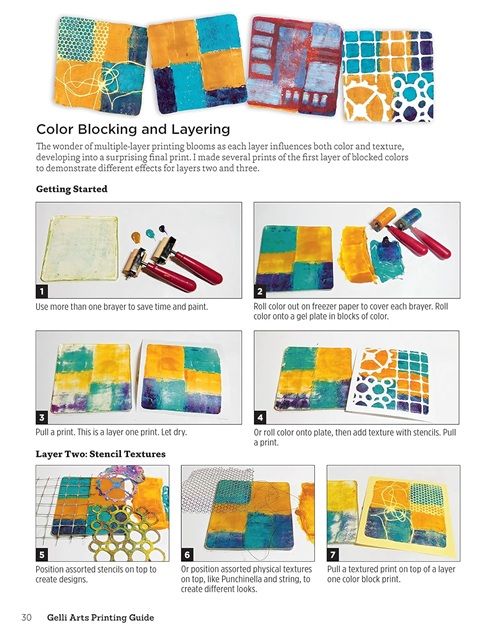 Color Blocking and Layering

The wonder of multiple-layer printing blooms as each layer influences both color and texture, developing into a surprising final print. I made several prints of the first layer of blocked colors to demonstrate different effects for layers two and three.

Getting Started

1

Use more than one brayer to save time and paint.

2

Roll color out on freezer paper to cover each brayer. Roll color onto a gel plate in blocks of color.

3

Pull a print. This is a layer one print. Let dry.

4

Or roll color onto plate, then add texture with stencils. Pull a print.

Layer Two: Stencil Textures

5

Position assorted stencils on top to create designs.

6

Or position assorted physical textures on top, like Punchinella and string, to create different looks.

7

Pull a textured print on top of a layer one color block print.

30 Gelli Arts Printing Guide