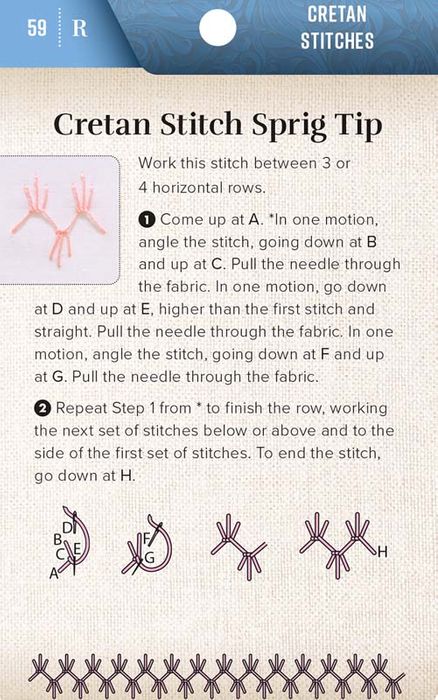 59 R

CRETAN STITCHES

Cretan Stitch Sprig Tip

Work this stitch between 3 or 4 horizontal rows.

❶ Come up at A. *In one motion, angle the stitch, going down at B and up at C. Pull the needle through the fabric. In one motion, go down at D and up at E, higher than the first stitch and straight. Pull the needle through the fabric. In one motion, angle the stitch, going down at F and up at G. Pull the needle through the fabric.

❷ Repeat Step 1 from * to finish the row, working the next set of stitches below or above and to the side of the first set of stitches. To end the stitch, go down at H.

D
B
C
E
A

F
G

H