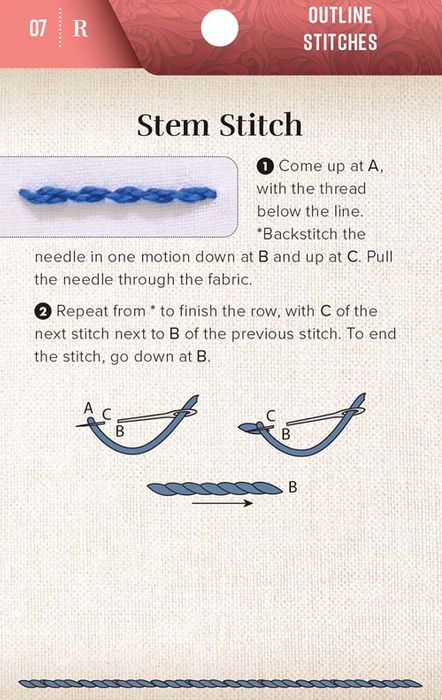 07 R

OUTLINE STITCHES

Stem Stitch

❶ Come up at A, with the thread below the line. *Backstitch the needle in one motion down at B and up at C. Pull the needle through the fabric.

❷ Repeat from * to finish the row, with C of the next stitch next to B of the previous stitch. To end the stitch, go down at B.

A C B

C B

B