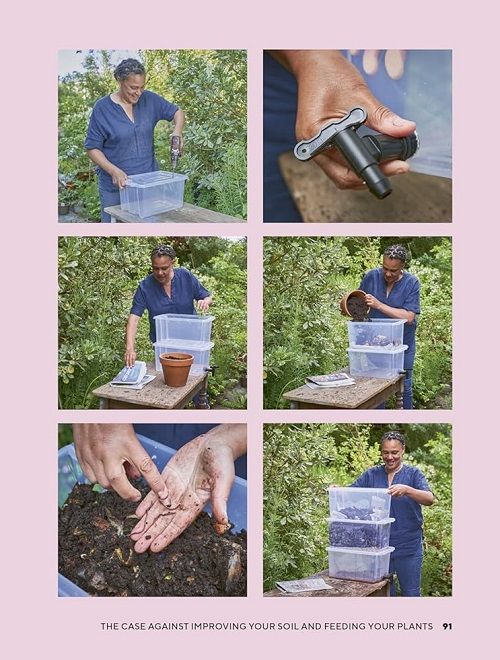 THE CASE AGAINST IMPROVING YOUR SOIL AND FEEDING YOUR PLANTS 91