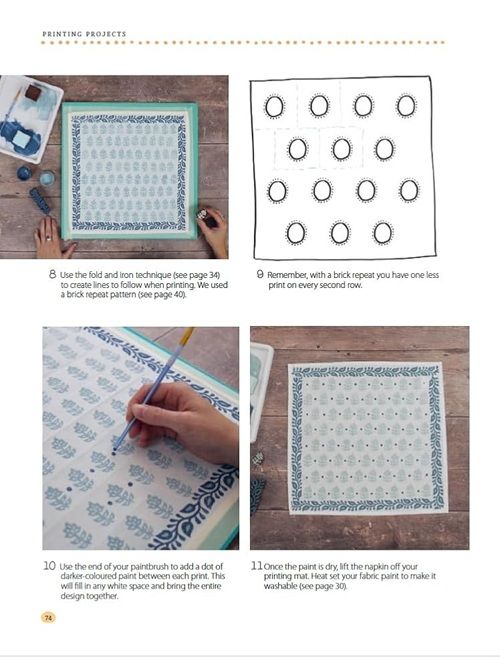 PRINTING PROJECTS

8 Use the fold and iron technique (see page 34) to create lines to follow when printing. We used a brick repeat pattern (see page 40).

9 Remember, with a brick repeat you have one less print on every second row.

10 Use the end of your paintbrush to add a dot of darker-coloured paint between each print. This will fill in any white space and bring the entire design together.

11 Once the paint is dry, lift the napkin off your printing mat. Heat set your fabric paint to make it washable (see page 30).

74