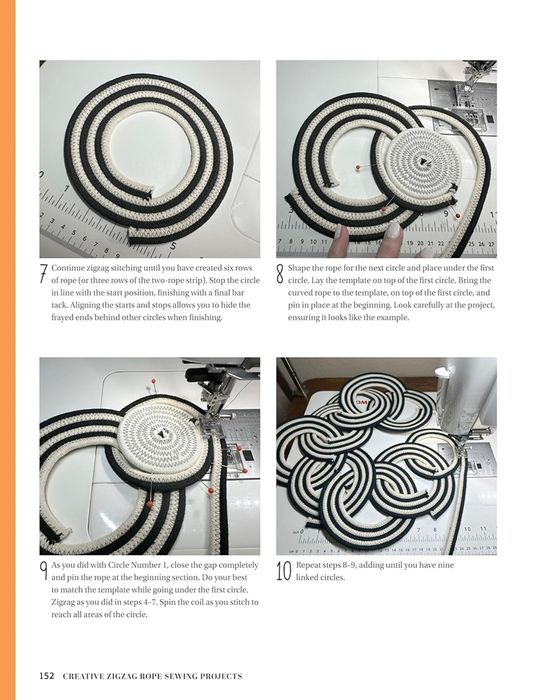 7 Continue zigzag stitching until you have created six rows of rope (or three rows of the two-rope strip). Stop the circle in line with the start position, finishing with a final bar tack. Aligning the starts and stops allows you to hide the frayed ends behind other circles when finishing.

8 Shape the rope for the next circle and place under the first circle. Lay the template on top of the first circle. Bring the curved rope to the template, on top of the first circle, and pin in place at the beginning. Look carefully at the project, ensuring it looks like the example.

9 As you did with Circle Number 1, close the gap completely and pin the rope at the beginning section. Do your best to match the template while going under the first circle. Zigzag as you did in steps 4–7. Spin the coil as you stitch to reach all areas of the circle.

10 Repeat steps 8–9, adding until you have nine linked circles.

152 CREATIVE ZIGZAG ROPE SEWING PROJECTS