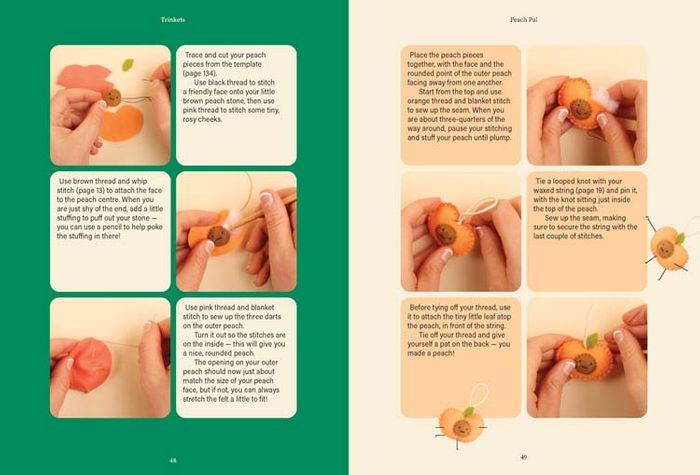 Trinkets

Trace and cut your peach pieces from the template (page 134).

Use black thread to stitch a friendly face onto your little brown peach stone, then use pink thread to stitch some tiny, rosy cheeks.

Use brown thread and whip stitch (page 13) to attach the face to the peach centre. When you are just shy of the end, add a little stuffing to puff out your stone — you can use a pencil to help poke the stuffing in there!

Use pink thread and blanket stitch to sew up the three darts on the outer peach.

Turn it out so the stitches are on the inside — this will give you a nice, rounded peach.

The opening on your outer peach should now just about match the size of your peach face, but if not, you can always stretch the felt a little to fit!

48

Peach Pal

Place the peach pieces together, with the face and the rounded point of the outer peach facing away from one another.

Start from the top and use orange thread and blanket stitch to sew up the seam. When you are about three-quarters of the way around, pause your stitching and stuff your peach until plump.

Tie a looped knot with your waxed string (page 19) and pin it, with the knot sitting just inside the top of the peach.

Sew up the seam, making sure to secure the string with the last couple of stitches.

Before tying off your thread, use it to attach the tiny little leaf atop the peach, in front of the string.

Tie off your thread and give yourself a pat on the back — you made a peach!

49