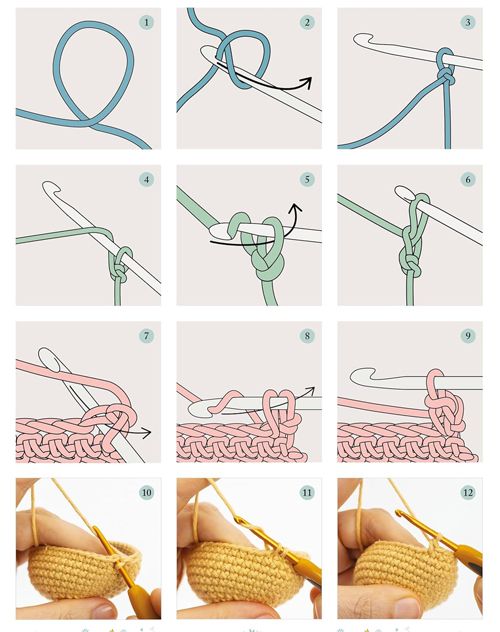 1
2
3
4
5
6
7
8
9
10
11
12