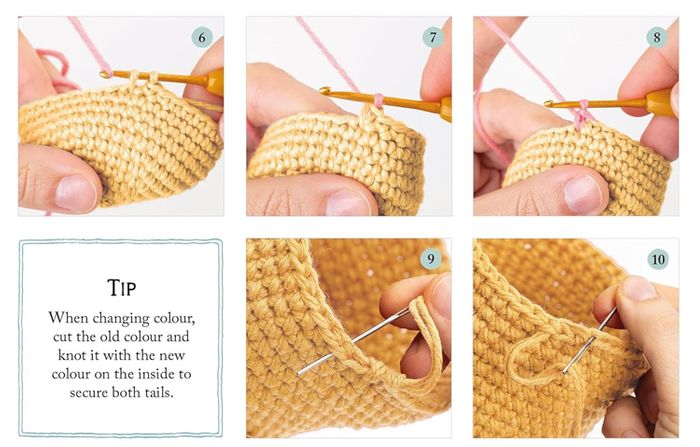 6

7

8

TIP

When changing colour, cut the old colour and knot it with the new colour on the inside to secure both tails.

9

10