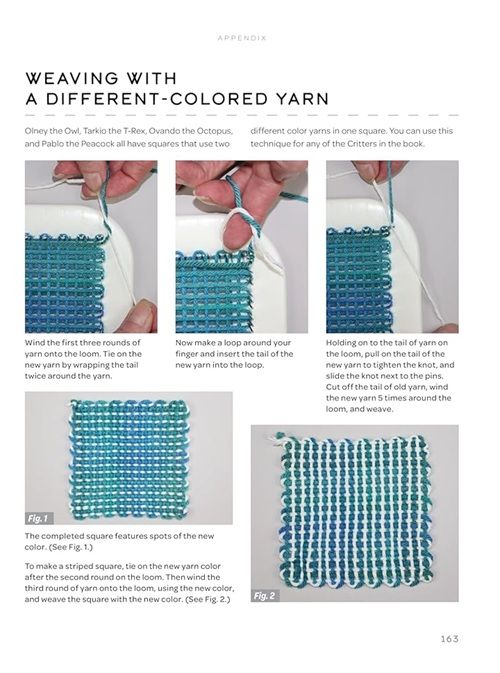 APPENDIX

WEAVING WITH A DIFFERENT-COLORED YARN

Olney the Owl, Tarkio the T-Rex, Ovando the Octopus, and Pablo the Peacock all have squares that use two different color yarns in one square. You can use this technique for any of the Critters in the book.

Wind the first three rounds of yarn onto the loom. Tie on the new yarn by wrapping the tail twice around the yarn.

Now make a loop around your finger and insert the tail of the new yarn into the loop.

Holding on to the tail of yarn on the loom, pull on the tail of the new yarn to tighten the knot, and slide the knot next to the pins. Cut off the tail of old yarn, wind the new yarn 5 times around the loom, and weave.

Fig. 1

The completed square features spots of the new color. (See Fig. 1.)

To make a striped square, tie on the new yarn color after the second round on the loom. Then wind the third round of yarn onto the loom, using the new color, and weave the square with the new color. (See Fig. 2.)

Fig. 2

163