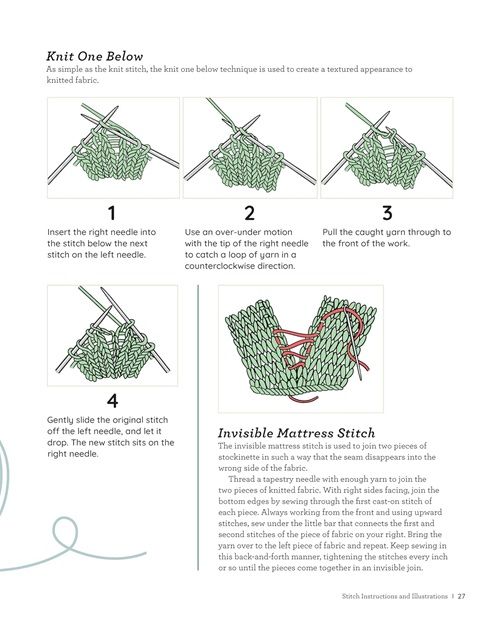 Knit One Below
As simple as the knit stitch, the knit one below technique is used to create a textured appearance to knitted fabric.

1
Insert the right needle into the stitch below the next stitch on the left needle.

2
Use an over-under motion with the tip of the right needle to catch a loop of yarn in a counterclockwise direction.

3
Pull the caught yarn through to the front of the work.

4
Gently slide the original stitch off the left needle, and let it drop. The new stitch sits on the right needle.

Invisible Mattress Stitch
The invisible mattress stitch is used to join two pieces of stockinette in such a way that the seam disappears into the wrong side of the fabric.

Thread a tapestry needle with enough yarn to join the two pieces of knitted fabric. With right sides facing, join the bottom edges by sewing through the first cast-on stitch of each piece. Always working from the front and using upward stitches, sew under the little bar that connects the first and second stitches of the piece of fabric on your right. Bring the yarn over to the left piece of fabric and repeat. Keep sewing in this back-and-forth manner, tightening the stitches every inch or so until the pieces come together in an invisible join.

Stitch Instructions and Illustrations | 27