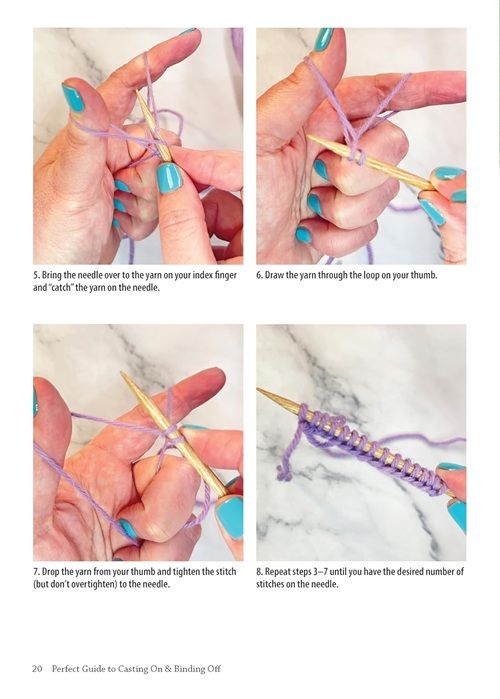 5. Bring the needle over to the yarn on your index finger and "catch" the yarn on the needle.

6. Draw the yarn through the loop on your thumb.

7. Drop the yarn from your thumb and tighten the stitch (but don't overtighten) to the needle.

8. Repeat steps 3–7 until you have the desired number of stitches on the needle.

20 Perfect Guide to Casting On & Binding Off