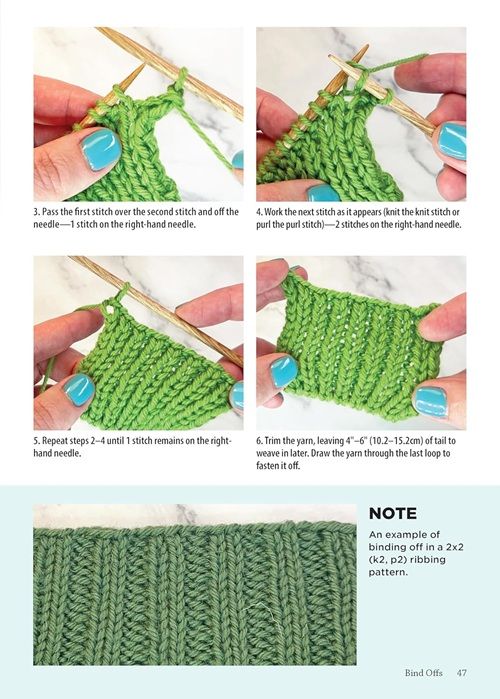 3. Pass the first stitch over the second stitch and off the needle—1 stitch on the right-hand needle.

4. Work the next stitch as it appears (knit the knit stitch or purl the purl stitch)—2 stitches on the right-hand needle.

5. Repeat steps 2–4 until 1 stitch remains on the right-hand needle.

6. Trim the yarn, leaving 4"–6" (10.2–15.2cm) of tail to weave in later. Draw the yarn through the last loop to fasten it off.

NOTE

An example of binding off in a 2x2 (k2, p2) ribbing pattern.

Bind Offs 47