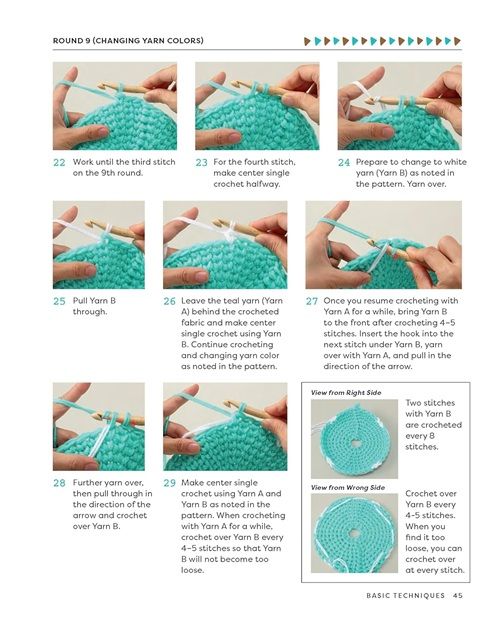 ROUND 9 (CHANGING YARN COLORS)

22 Work until the third stitch on the 9th round.

23 For the fourth stitch, make center single crochet halfway.

24 Prepare to change to white yarn (Yarn B) as noted in the pattern. Yarn over.

25 Pull Yarn B through.

26 Leave the teal yarn (Yarn A) behind the crocheted fabric and make center single crochet using Yarn B. Continue crocheting and changing yarn color as noted in the pattern.

27 Once you resume crocheting with Yarn A for a while, bring Yarn B to the front after crocheting 4–5 stitches. Insert the hook into the next stitch under Yarn B, yarn over with Yarn A, and pull in the direction of the arrow.

28 Further yarn over, then pull through in the direction of the arrow and crochet over Yarn B.

29 Make center single crochet using Yarn A and Yarn B as noted in the pattern. When crocheting with Yarn A for a while, crochet over Yarn B every 4–5 stitches so that Yarn B will not become too loose.

View from Right Side

Two stitches with Yarn B are crocheted every 8 stitches.

View from Wrong Side

Crochet over Yarn B every 4–5 stitches. When you find it too loose, you can crochet over at every stitch.

BASIC TECHNIQUES 45