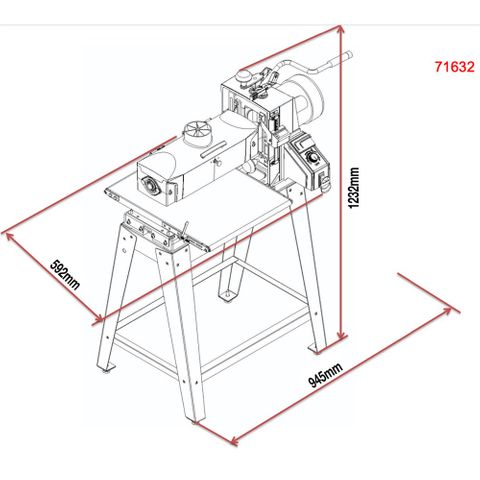 71632

1232mm

592mm

945mm