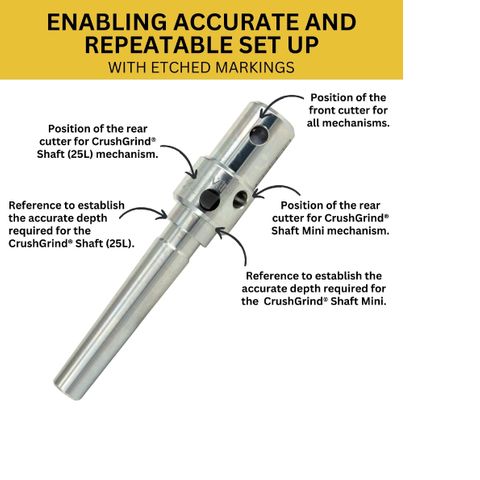 ENABLING ACCURATE AND REPEATABLE SET UP
WITH ETCHED MARKINGS

Position of the front cutter for all mechanisms.

Position of the rear cutter for CrushGrind® Shaft (25L) mechanism.

Reference to establish the accurate depth required for the CrushGrind® Shaft (25L).

Position of the rear cutter for CrushGrind® Shaft Mini mechanism.

Reference to establish the accurate depth required for the CrushGrind® Shaft Mini.