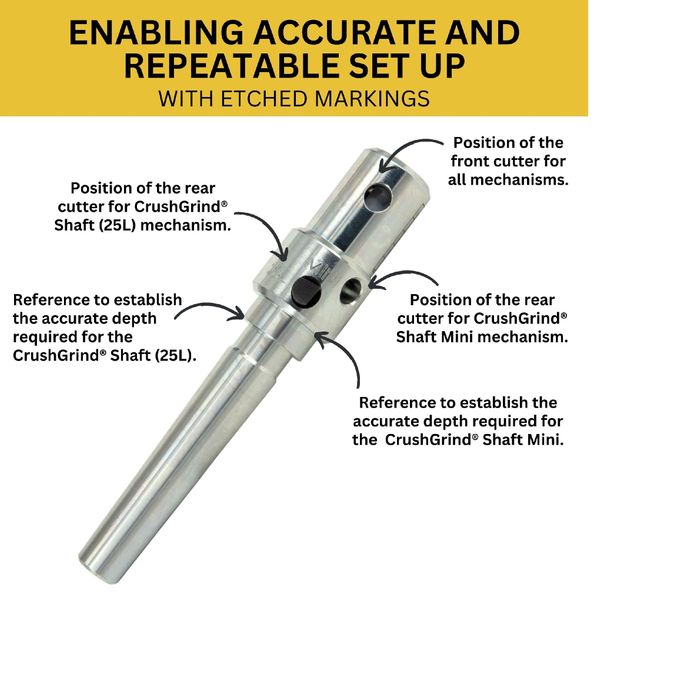 ENABLING ACCURATE AND REPEATABLE SET UP
WITH ETCHED MARKINGS

Position of the front cutter for all mechanisms.

Position of the rear cutter for CrushGrind® Shaft (25L) mechanism.

Reference to establish the accurate depth required for the CrushGrind® Shaft (25L).

Position of the rear cutter for CrushGrind® Shaft Mini mechanism.

Reference to establish the accurate depth required for the CrushGrind® Shaft Mini.