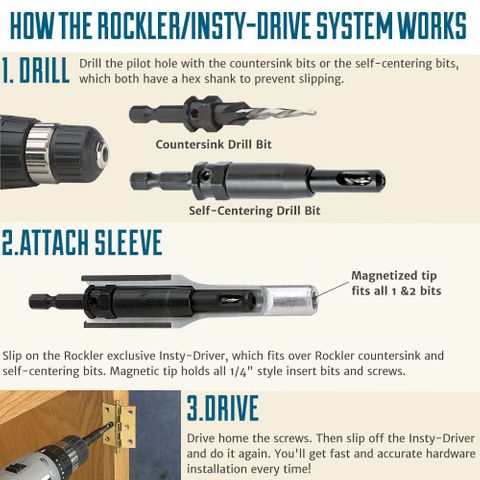 HOW THE ROCKLER/INSTY-DRIVE SYSTEM WORKS

1. DRILL Drill the pilot hole with the countersink bits or the self-centering bits, which both have a hex shank to prevent slipping.

Countersink Drill Bit

Self-Centering Drill Bit

2.ATTACH SLEEVE

Magnetized tip fits all 1 &2 bits

Slip on the Rockler exclusive Insty-Driver, which fits over Rockler countersink and self-centering bits. Magnetic tip holds all 1/4" style insert bits and screws.

3.DRIVE

Drive home the screws. Then slip off the Insty-Driver and do it again. You'll get fast and accurate hardware installation every time!