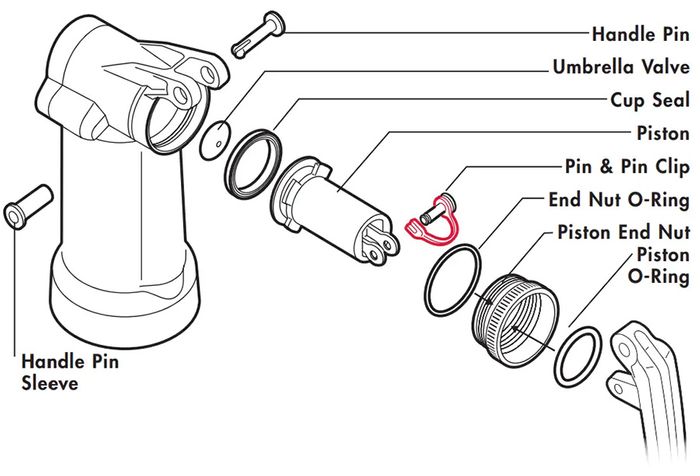 Handle Pin
Umbrella Valve
Cup Seal
Piston
Pin & Pin Clip
End Nut O-Ring
Piston End Nut
Piston O-Ring
Handle Pin Sleeve