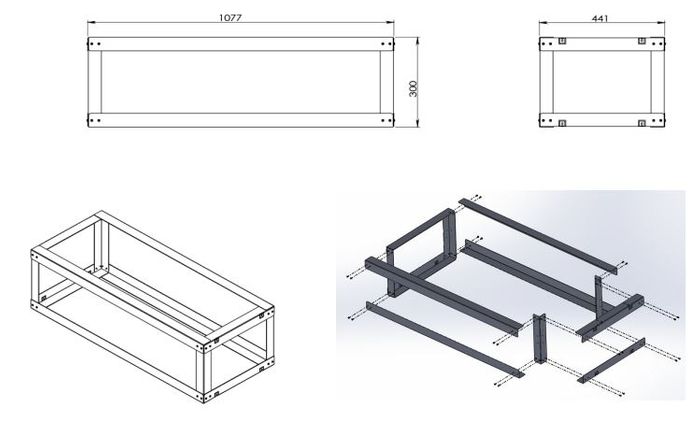 1077

300

441