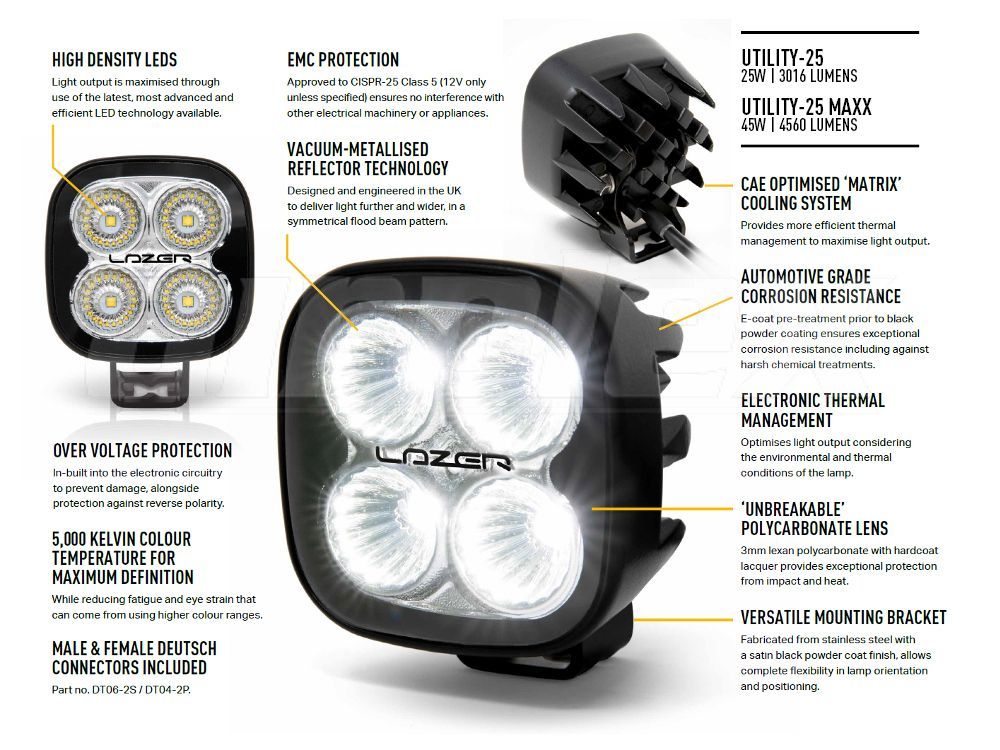 HIGH DENSITY LEDS
Light output is maximised through use of the latest, most advanced and efficient LED technology available.

LAZER

OVER VOLTAGE PROTECTION
In-built into the electronic circuitry to prevent damage, alongside protection against reverse polarity.

5,000 KELVIN COLOUR TEMPERATURE FOR MAXIMUM DEFINITION
While reducing fatigue and eye strain that can come from using higher colour ranges.

MALE & FEMALE DEUTSCH CONNECTORS INCLUDED
Part no. DT06-2S / DT04-2P.

EMC PROTECTION
Approved to CISPR-25 Class 5 (12V only unless specified) ensures no interference with other electrical machinery or appliances.

VACUUM-METALLISED REFLECTOR TECHNOLOGY
Designed and engineered in the UK to deliver light further and wider, in a symmetrical flood beam pattern.

LAZER

UTILITY-25
25W | 3016 LUMENS
UTILITY-25 MAXX
45W | 4560 LUMENS

CAE OPTIMISED 'MATRIX' COOLING SYSTEM
Provides more efficient thermal management to maximise light output.

AUTOMOTIVE GRADE CORROSION RESISTANCE
E-coat pre-treatment prior to black powder coating ensures exceptional corrosion resistance including against harsh chemical treatments.

ELECTRONIC THERMAL MANAGEMENT
Optimises light output considering the environmental and thermal conditions of the lamp.

'UNBREAKABLE' POLYCARBONATE LENS
3mm lexan polycarbonate with hardcoat lacquer provides exceptional protection from impact and heat.

VERSATILE MOUNTING BRACKET
Fabricated from stainless steel with a satin black powder coat finish, allows complete flexibility in lamp orientation and positioning.