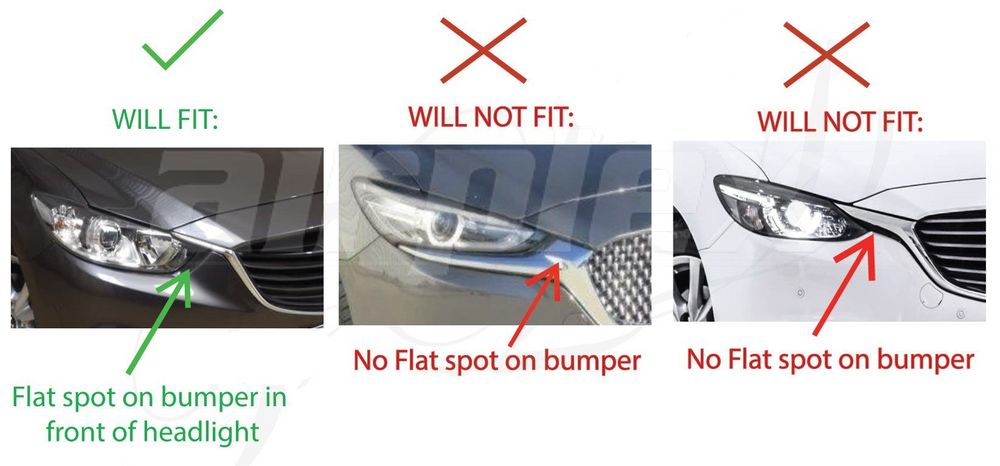 WILL FIT:

Flat spot on bumper in front of headlight

WILL NOT FIT:

No Flat spot on bumper

WILL NOT FIT:

No Flat spot on bumper