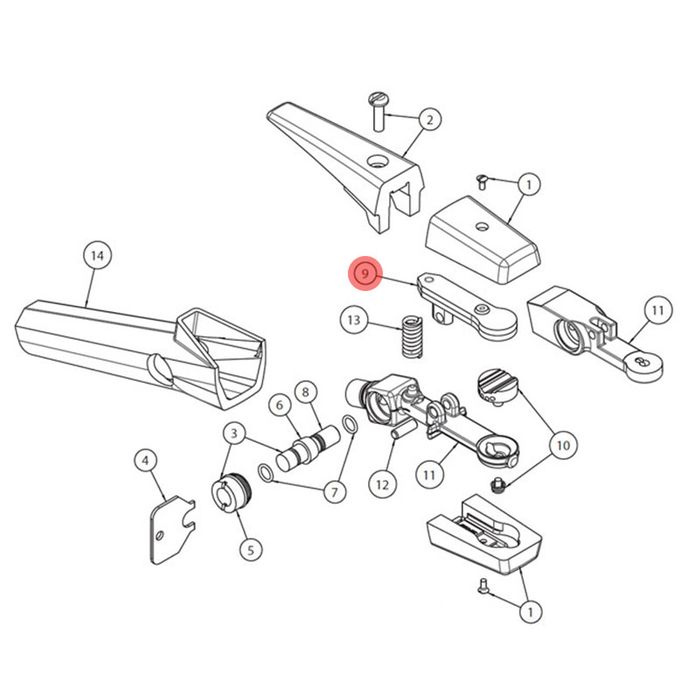 2

1

14

9

13

11

6

8

3

10

4

7

12

11

5

1