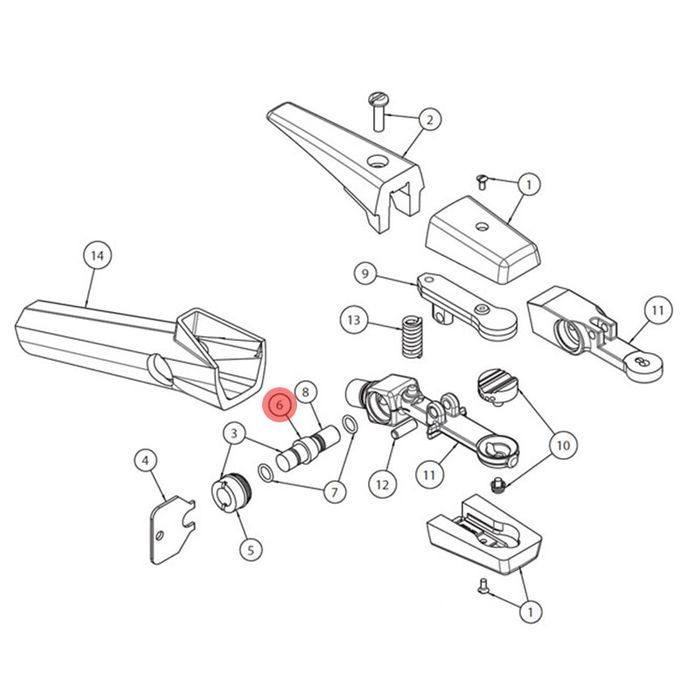 2
1
14
9
11
13
6
8
3
10
4
7
12
11
5
1