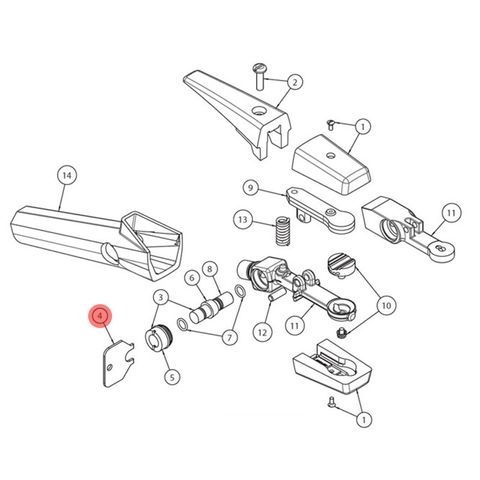 2
1
14
9
13
11
6
8
3
10
4
7
12
11
5
1