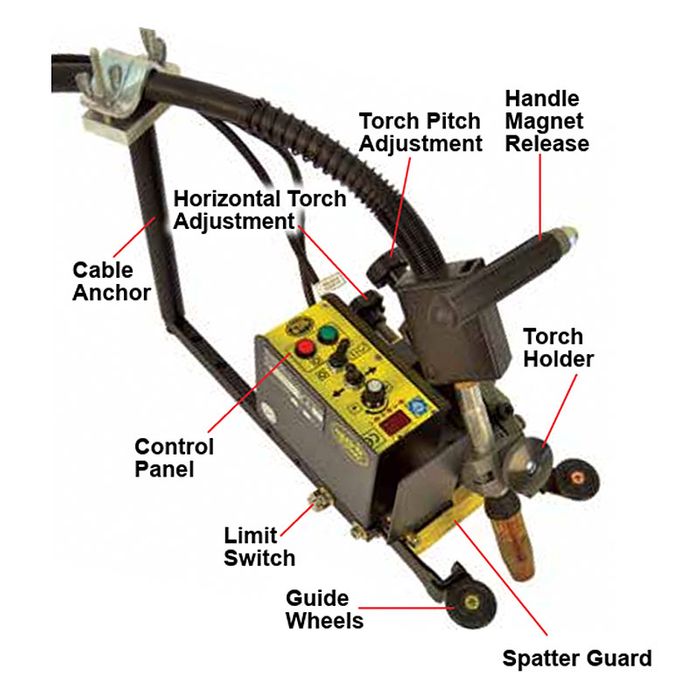 Handle Magnet Release

Torch Pitch Adjustment

Horizontal Torch Adjustment

Cable Anchor

Torch Holder

Control Panel

Limit Switch

Guide Wheels

Spatter Guard