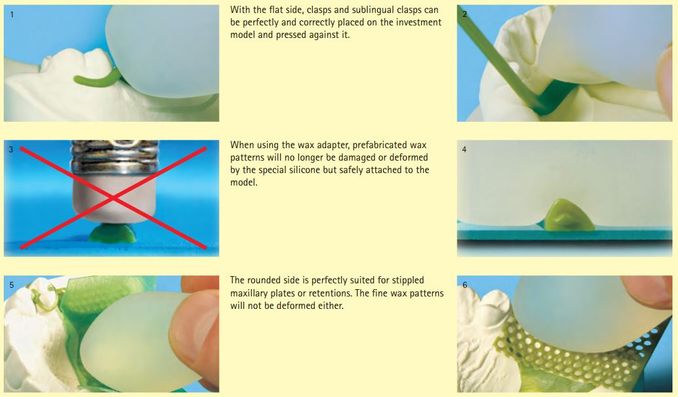 1

With the flat side, clasps and sublingual clasps can be perfectly and correctly placed on the investment model and pressed against it.

2

3

When using the wax adapter, prefabricated wax patterns will no longer be damaged or deformed by the special silicone but safely attached to the model.

4

5

The rounded side is perfectly suited for stippled maxillary plates or retentions. The fine wax patterns will not be deformed either.

6