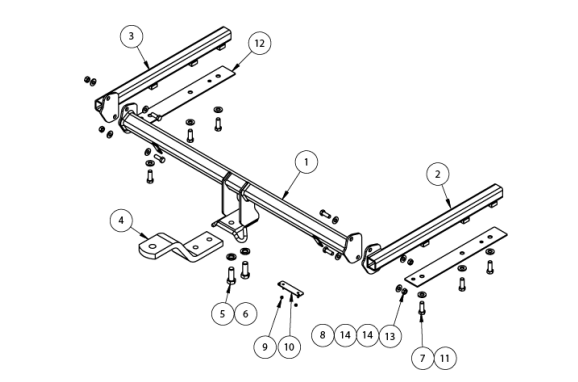 3
12
1
2
4
5
6
9
10
8
14
14
13
7
11